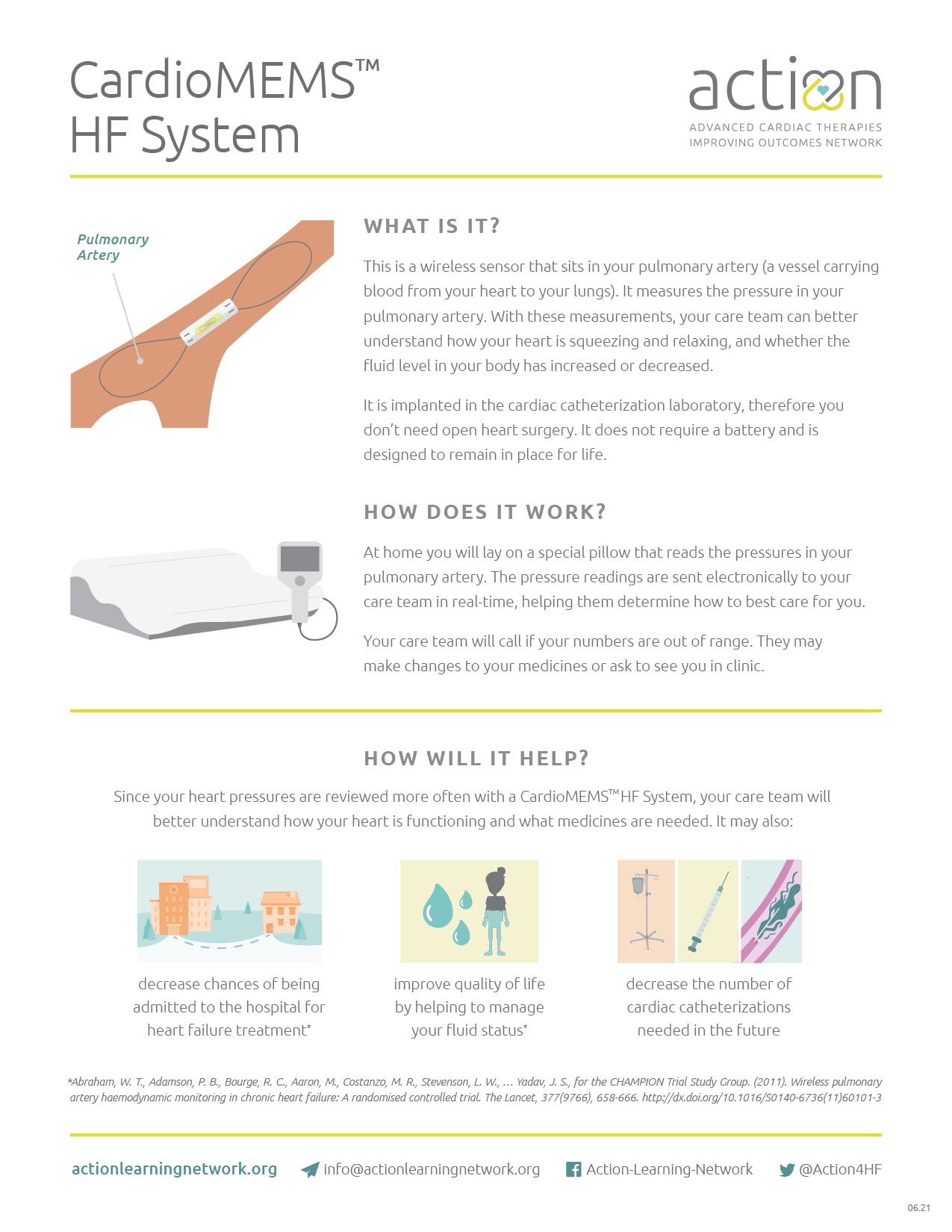 CardioMEMS™ HF System

action
ADVANCED CARDIAC THERAPIES
IMPROVING OUTCOMES NETWORK

Pulmonary Artery

WHAT IS IT?

This is a wireless sensor that sits in your pulmonary artery (a vessel carrying blood from your heart to your lungs). It measures the pressure in your pulmonary artery. With these measurements, your care team can better understand how your heart is squeezing and relaxing, and whether the fluid level in your body has increased or decreased.

It is implanted in the cardiac catheterization laboratory, therefore you don't need open heart surgery. It does not require a battery and is designed to remain in place for life.

HOW DOES IT WORK?

At home you will lay on a special pillow that reads the pressures in your pulmonary artery. The pressure readings are sent electronically to your care team in real-time, helping them determine how to best care for you.

Your care team will call if your numbers are out of range. They may make changes to your medicines or ask to see you in clinic.

HOW WILL IT HELP?

Since your heart pressures are reviewed more often with a CardioMEMS™ HF System, your care team will better understand how your heart is functioning and what medicines are needed. It may also:

decrease chances of being admitted to the hospital for heart failure treatment*

improve quality of life by helping to manage your fluid status*

decrease the number of cardiac catheterizations needed in the future

*Abraham, W. T., Adamson, P. B., Bourge, R. C., Aaron, M., Costanzo, M. R., Stevenson, L. W., ... Yadav, J. S., for the CHAMPION Trial Study Group. (2011). Wireless pulmonary artery haemodynamic monitoring in chronic heart failure: A randomised controlled trial. The Lancet, 377(9766), 658-666. http://dx.doi.org/10.1016/S0140-6736(11)60101-3

actionlearningnetwork.org info@actionlearningnetwork.org Action-Learning-Network @Action4HF

06.21